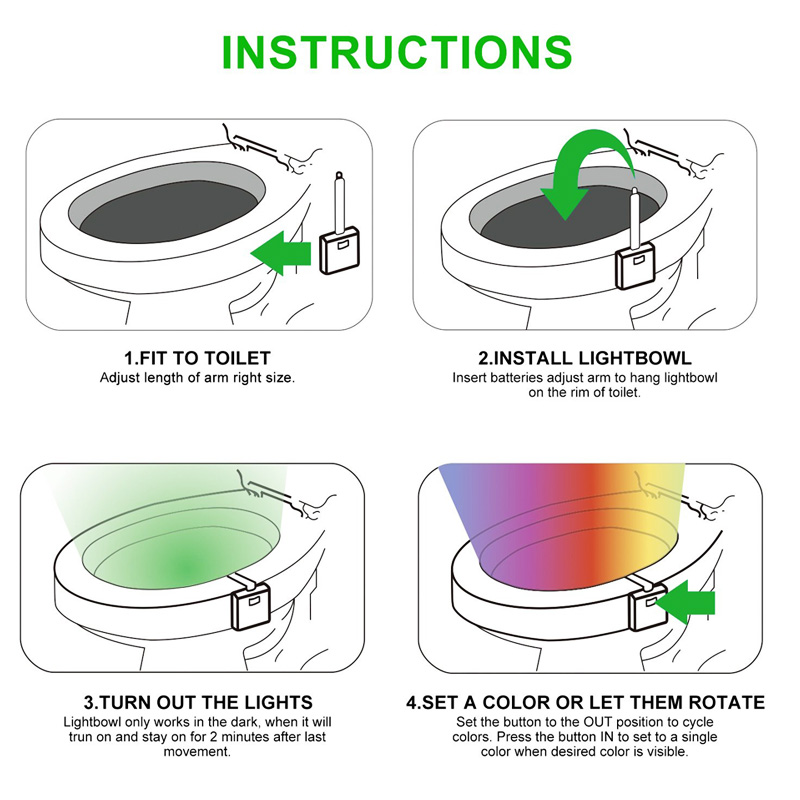 INSTRUCTIONS

1.FIT TO TOILET
Adjust length of arm right size.

2.INSTALL LIGHTBOWL
Insert batteries adjust arm to hang lightbowl on the rim of toilet.

3.TURN OUT THE LIGHTS
Lightbowl only works in the dark, when it will trun on and stay on for 2 minutes after last movement.

4.SET A COLOR OR LET THEM ROTATE
Set the button to the OUT position to cycle colors. Press the button IN to set to a single color when desired color is visible.